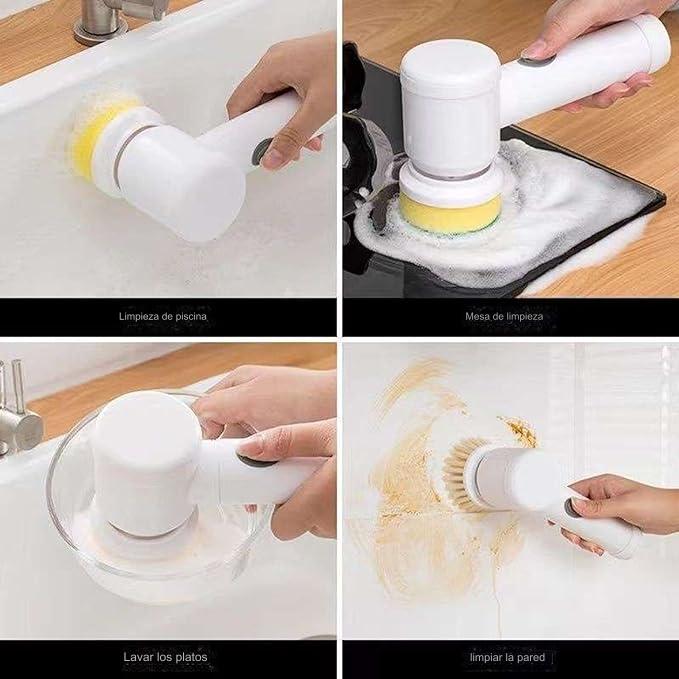 Limpieza de piscina

Mesa de limpieza

Lavar los platos

limpiar la pared